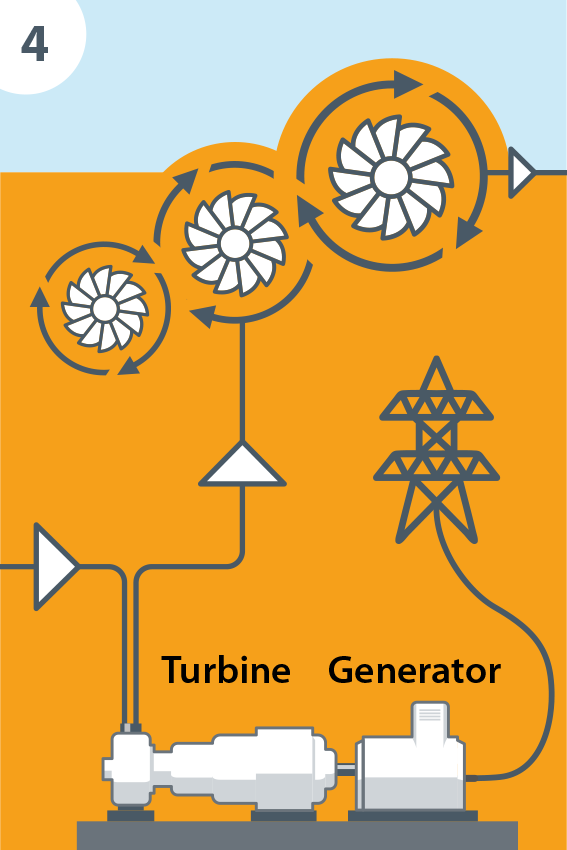 4

Turbine Generator